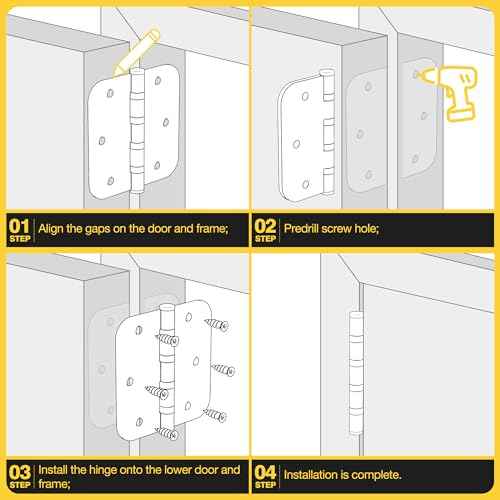 01 STEP Align the gaps on the door and frame;

02 STEP Predrill screw hole;

03 STEP Install the hinge onto the lower door and frame;

04 STEP Installation is complete.