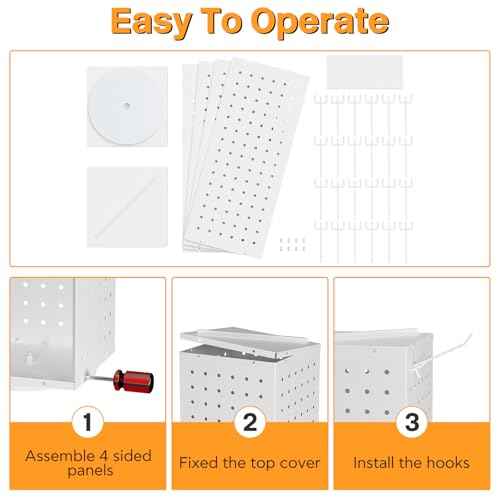 Easy To Operate

1

Assemble 4 sided panels

2

Fixed the top cover

3

Install the hooks