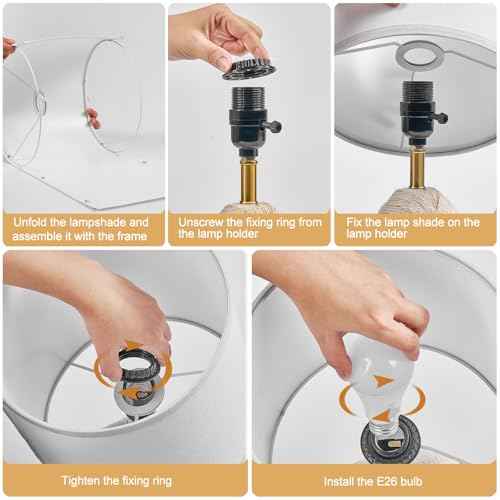 Unfold the lampshade and assemble it with the frame

Unscrew the fixing ring from the lamp holder

Fix the lamp shade on the lamp holder

Tighten the fixing ring

Install the E26 bulb