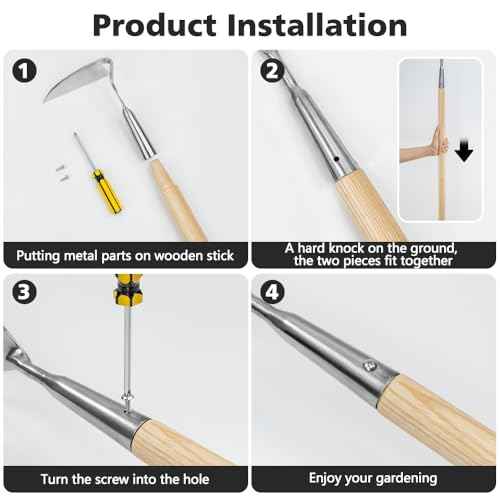 Product Installation

1

Putting metal parts on wooden stick

2

A hard knock on the ground, the two pieces fit together

3

Turn the screw into the hole

4

Enjoy your gardening