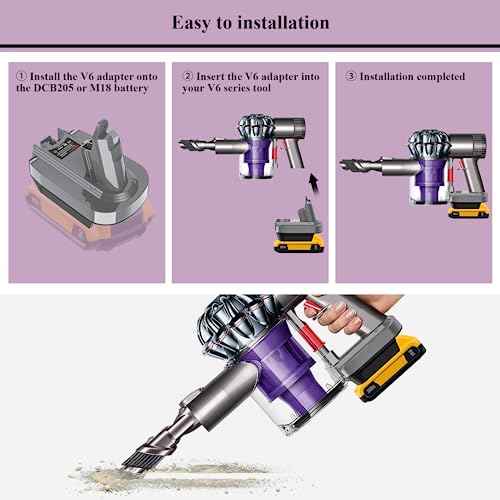 Easy to installation

① Install the V6 adapter onto the DCB205 or M18 battery

② Insert the V6 adapter into your V6 series tool

③ Installation completed