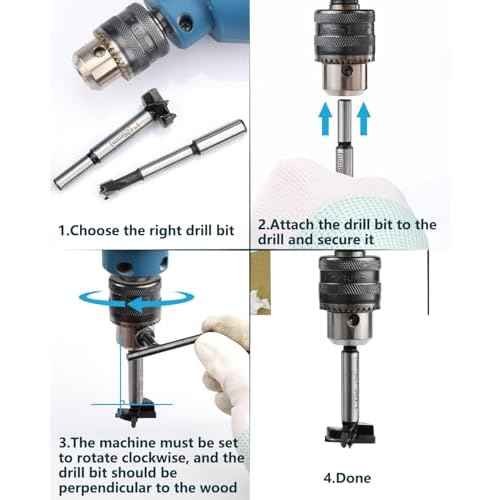 1.Choose the right drill bit

2.Attach the drill bit to the drill and secure it

3.The machine must be set to rotate clockwise, and the drill bit should be perpendicular to the wood

4.Done