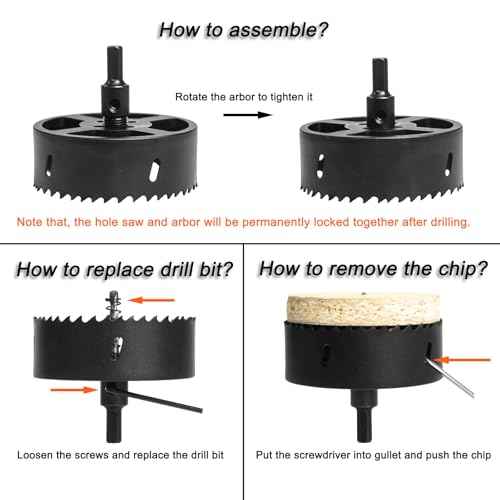 How to assemble?

Rotate the arbor to tighten it

Note that, the hole saw and arbor will be permanently locked together after drilling.

How to replace drill bit?

Loosen the screws and replace the drill bit

How to remove the chip?

Put the screwdriver into gullet and push the chip