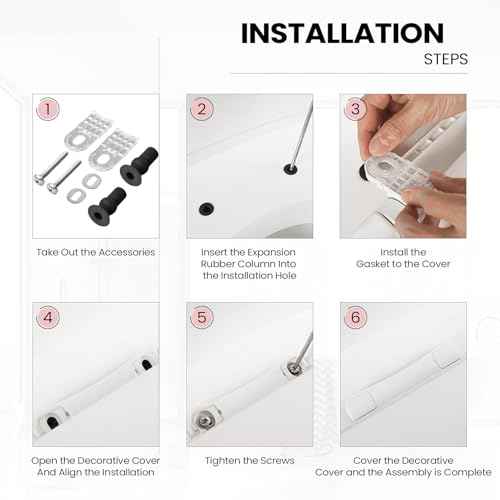 INSTALLATION
STEPS

1
Take Out the Accessories

2
Insert the Expansion Rubber Column Into the Installation Hole

3
Install the Gasket to the Cover

4
Open the Decorative Cover And Align the Installation

5
Tighten the Screws

6
Cover the Decorative Cover and the Assembly is Complete