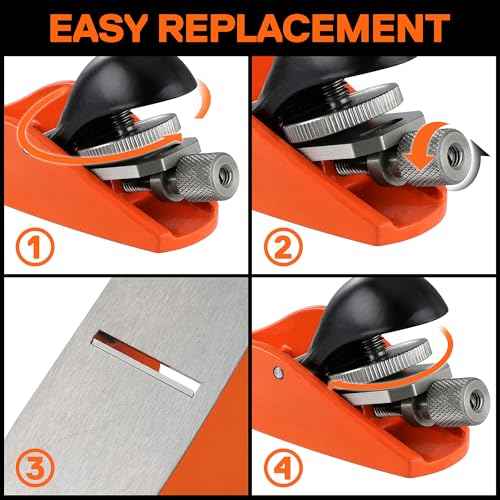 EASY REPLACEMENT

1

2

3

4