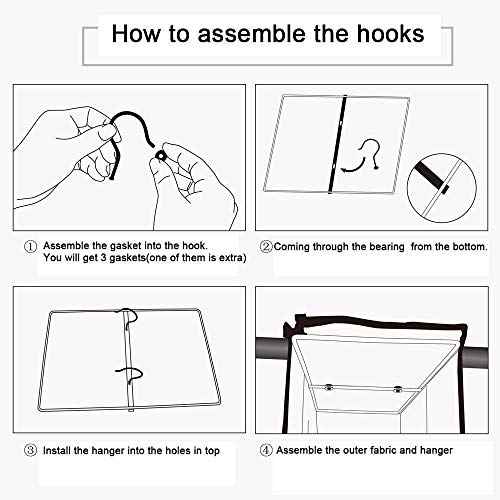 How to assemble the hooks

① Assemble the gasket into the hook. You will get 3 gaskets(one of them is extra)

②Coming through the bearing from the bottom.

③ Install the hanger into the holes in top

④ Assemble the outer fabric and hanger