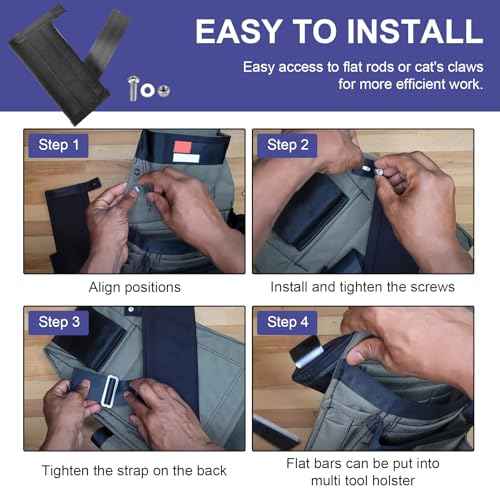 EASY TO INSTALL

Easy access to flat rods or cat's claws for more efficient work.

Step 1

Align positions

Step 2

Install and tighten the screws

Step 3

Tighten the strap on the back

Step 4

Flat bars can be put into multi tool holster