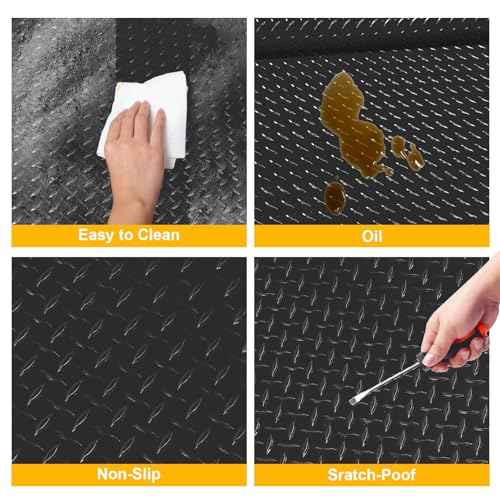 Easy to Clean

Oil

Non-Slip

Sratch-Poof