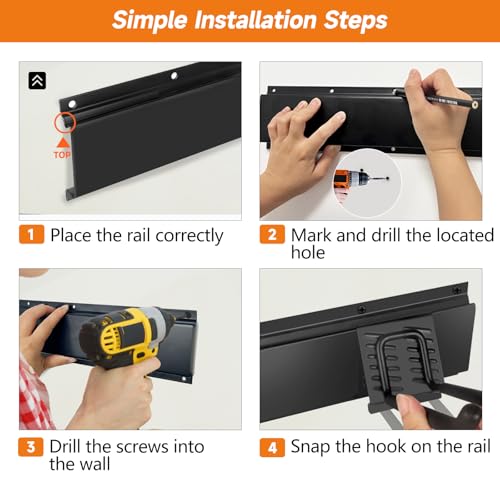 Simple Installation Steps

TOP

1 Place the rail correctly

2 Mark and drill the located hole

3 Drill the screws into the wall

4 Snap the hook on the rail