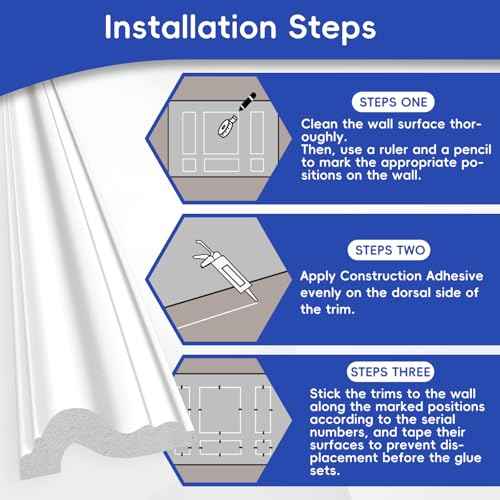 Installation Steps

STEPS ONE

Clean the wall surface thoroughly.
Then, use a ruler and a pencil to mark the appropriate positions on the wall.

STEPS TWO

Apply Construction Adhesive evenly on the dorsal side of the trim.

STEPS THREE

Stick the trims to the wall along the marked positions according to the serial numbers, and tape their surfaces to prevent displacement before the glue sets.