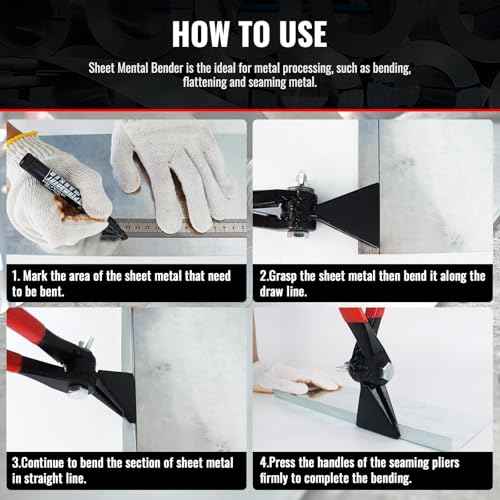 HOW TO USE

Sheet Mental Bender is the ideal for metal processing, such as bending, flattening and seaming metal.

1. Mark the area of the sheet metal that need to be bent.

2.Grasp the sheet metal then bend it along the draw line.

3.Continue to bend the section of sheet metal in straight line.

4.Press the handles of the seaming pliers firmly to complete the bending.