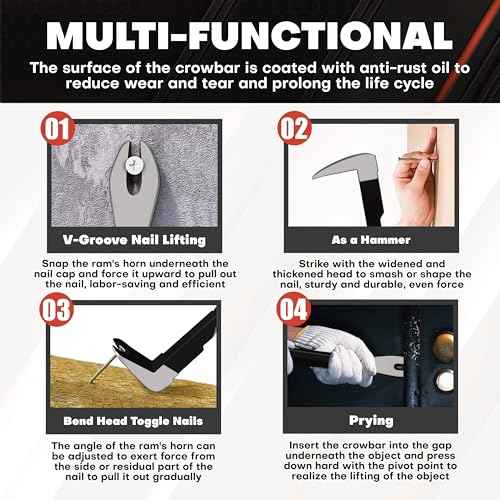 MULTI-FUNCTIONAL

The surface of the crowbar is coated with anti-rust oil to reduce wear and tear and prolong the life cycle

01

V-Groove Nail Lifting

Snap the ram's horn underneath the nail cap and force it upward to pull out the nail, labor-saving and efficient

02

As a Hammer

Strike with the widened and thickened head to smash or shape the nail, sturdy and durable, even force

03

Bend Head Toggle Nails

The angle of the ram's horn can be adjusted to exert force from the side or residual part of the nail to pull it out gradually

04

Prying

Insert the crowbar into the gap underneath the object and press down hard with the pivot point to realize the lifting of the object