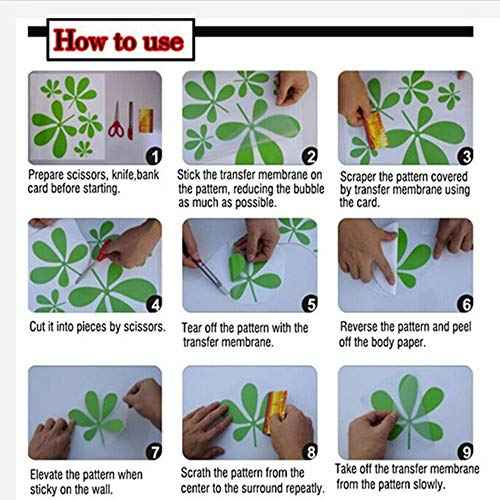 How to use

1
Prepare scissors, knife,bank card before starting.

2
Stick the transfer membrane on the pattern, reducing the bubble as much as possible.

3
Scraper the pattern covered by transfer membrane using the card.

4
Cut it into pieces by scissors.

5
Tear off the pattern with the transfer membrane.

6
Reverse the pattern and peel off the body paper.

7
Elevate the pattern when sticky on the wall.

8
Scrath the pattern from the center to the surround repeatly.

9
Take off the transfer membrane from the pattern slowly.