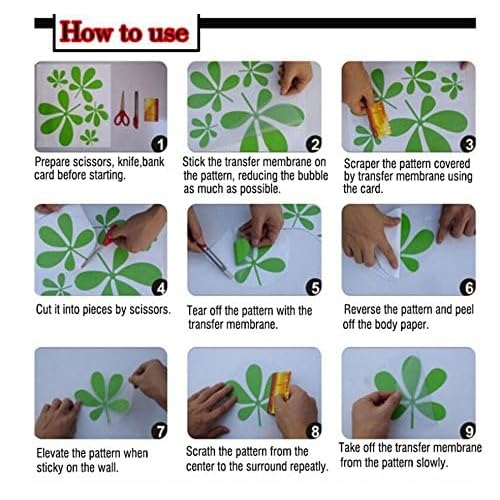 How to use

1
Prepare scissors, knife,bank card before starting.

2
Stick the transfer membrane on the pattern, reducing the bubble as much as possible.

3
Scraper the pattern covered by transfer membrane using the card.

4
Cut it into pieces by scissors.

5
Tear off the pattern with the transfer membrane.

6
Reverse the pattern and peel off the body paper.

7
Elevate the pattern when sticky on the wall.

8
Scrath the pattern from the center to the surround repeatly.

9
Take off the transfer membrane from the pattern slowly.