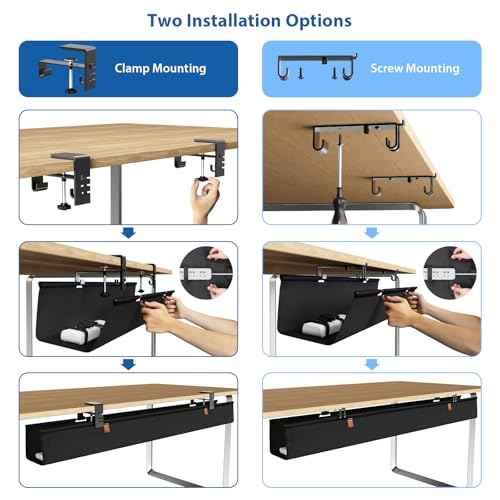 Two Installation Options

Clamp Mounting

Screw Mounting