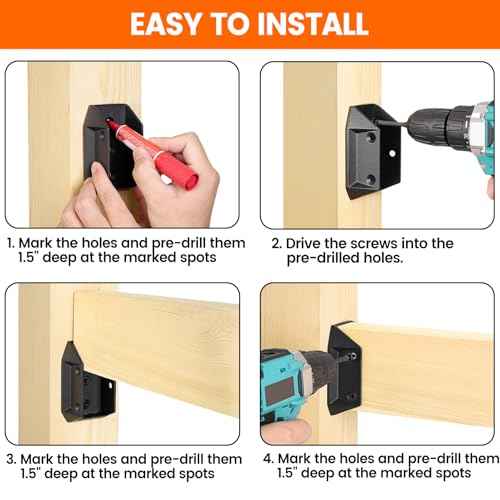 EASY TO INSTALL

1. Mark the holes and pre-drill them 1.5" deep at the marked spots

2. Drive the screws into the pre-drilled holes.

3. Mark the holes and pre-drill them 1.5" deep at the marked spots

4. Mark the holes and pre-drill them 1.5" deep at the marked spots