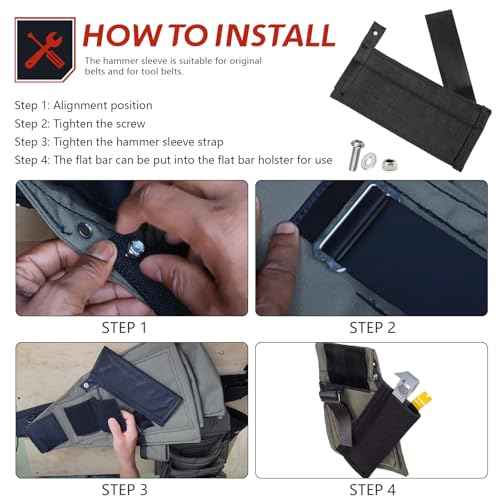 HOW TO INSTALL

The hammer sleeve is suitable for original belts and for tool belts.

Step 1: Alignment position
Step 2: Tighten the screw
Step 3: Tighten the hammer sleeve strap
Step 4: The flat bar can be put into the flat bar holster for use

STEP 1

STEP 2

STEP 3

STEP 4