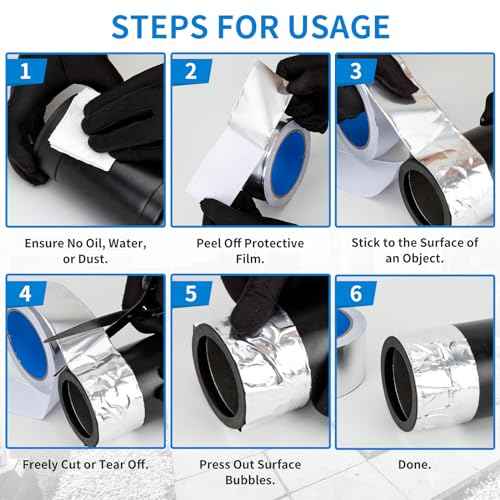 STEPS FOR USAGE

1

Ensure No Oil, Water, or Dust.

2

Peel Off Protective Film.

3

Stick to the Surface of an Object.

4

Freely Cut or Tear Off.

5

Press Out Surface Bubbles.

6

Done.