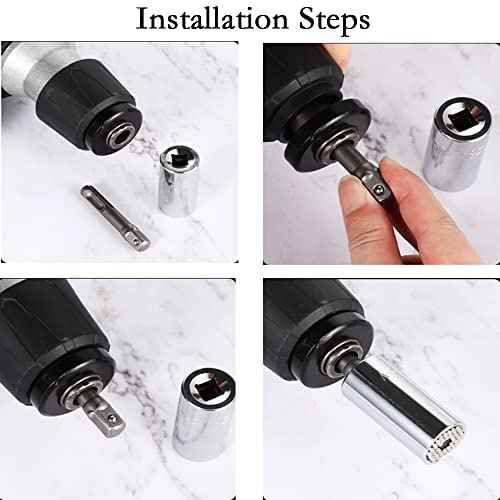 Installation Steps