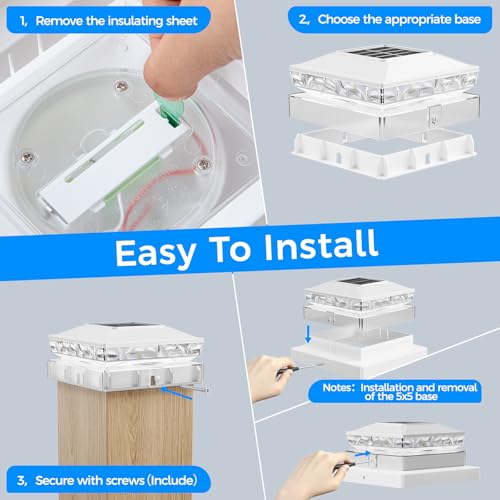 1, Remove the insulating sheet

2, Choose the appropriate base

Easy To Install

Notes: Installation and removal of the 5x5 base

3, Secure with screws (Include)