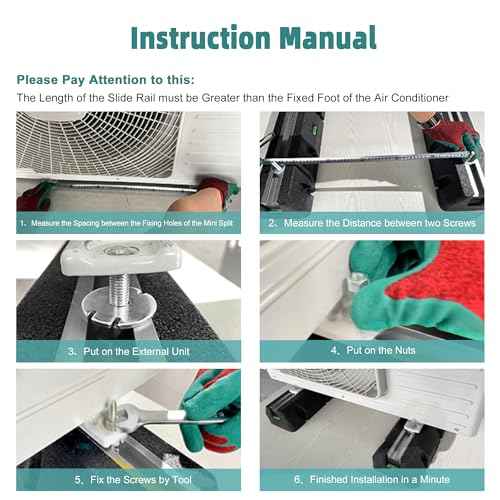 Instruction Manual

Please Pay Attention to this:
The Length of the Slide Rail must be Greater than the Fixed Foot of the Air Conditioner

1. Measure the Spacing between the Fixing Holes of the Mini Split

2. Measure the Distance between two Screws

3. Put on the External Unit

4. Put on the Nuts

5. Fix the Screws by Tool

6. Finished Installation in a Minute