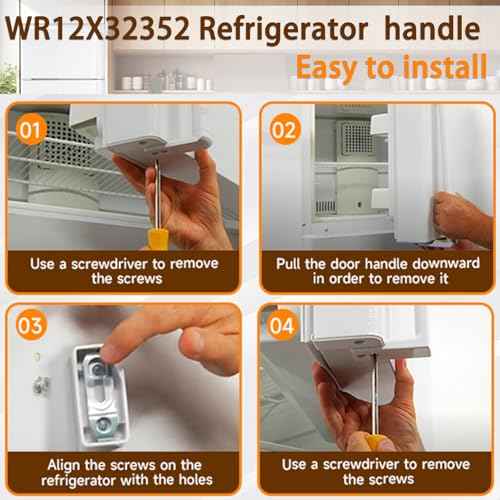 WR12X32352 Refrigerator handle

Easy to install

01

Use a screwdriver to remove the screws

02

Pull the door handle downward in order to remove it

03

Align the screws on the refrigerator with the holes

04

Use a screwdriver to remove the screws