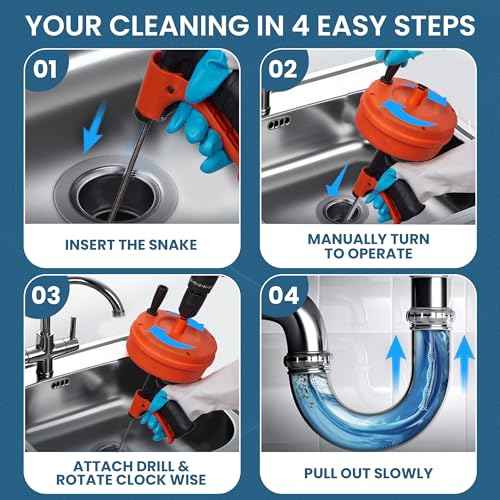 YOUR CLEANING IN 4 EASY STEPS

01

INSERT THE SNAKE

02

MANUALLY TURN TO OPERATE

03

ATTACH DRILL & ROTATE CLOCK WISE

04

PULL OUT SLOWLY