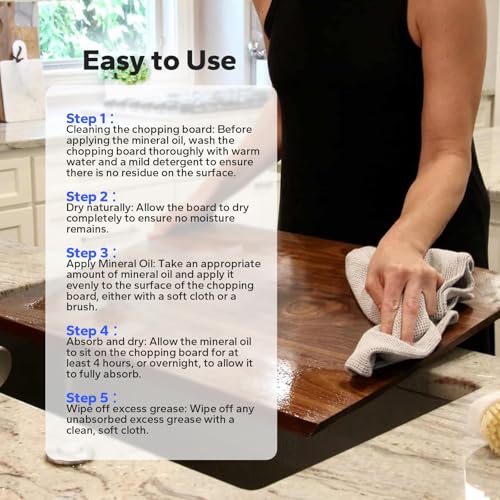 Easy to Use

Step 1：
Cleaning the chopping board: Before applying the mineral oil, wash the chopping board thoroughly with warm water and a mild detergent to ensure there is no residue on the surface.

Step 2：
Dry naturally: Allow the board to dry completely to ensure no moisture remains.

Step 3：
Apply Mineral Oil: Take an appropriate amount of mineral oil and apply it evenly to the surface of the chopping board, either with a soft cloth or a brush.

Step 4：
Absorb and dry: Allow the mineral oil to sit on the chopping board for at least 4 hours, or overnight, to allow it to fully absorb.

Step 5：
Wipe off excess grease: Wipe off any unabsorbed excess grease with a clean, soft cloth.