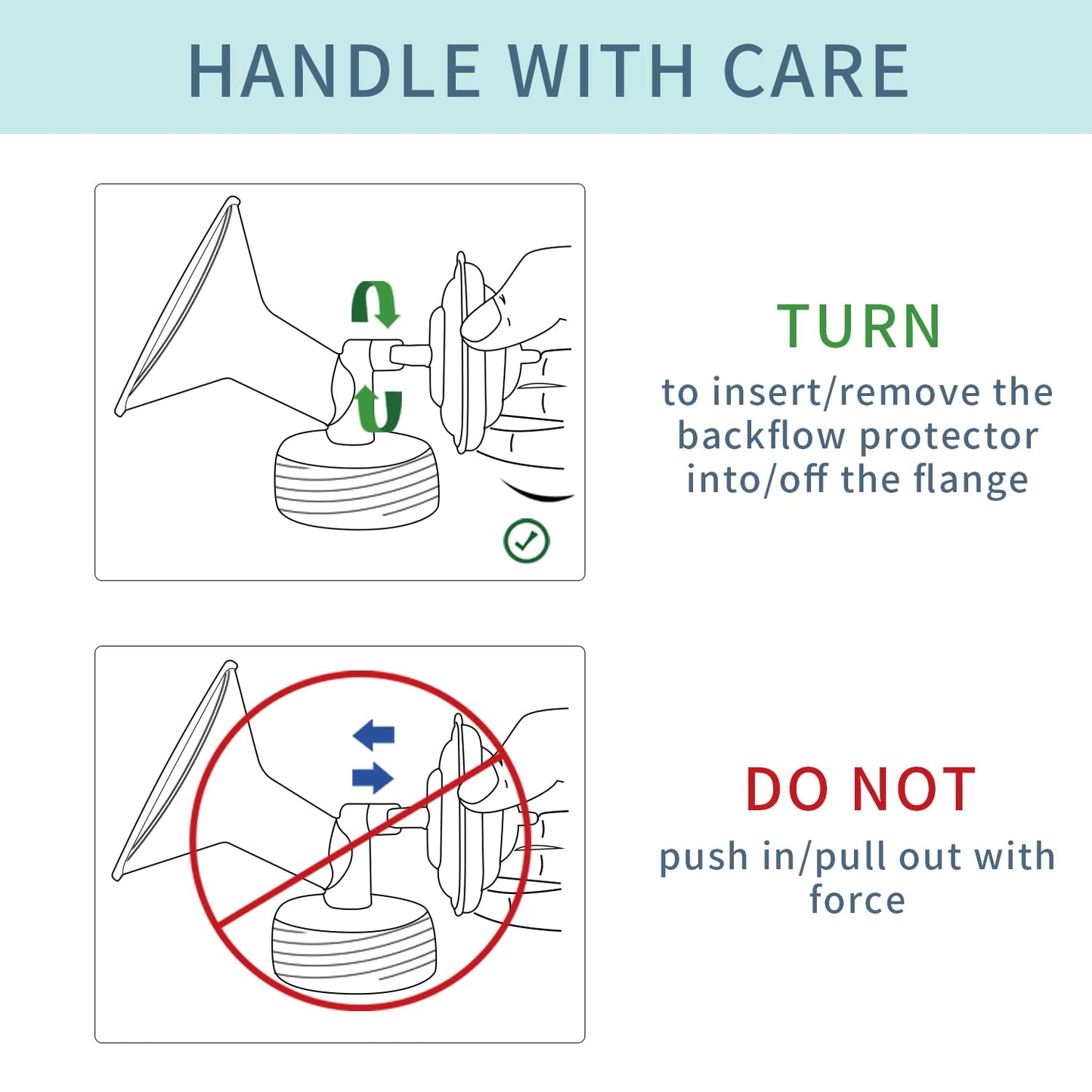 HANDLE WITH CARE

TURN

to insert/remove the backflow protector into/off the flange

DO NOT

push in/pull out with force