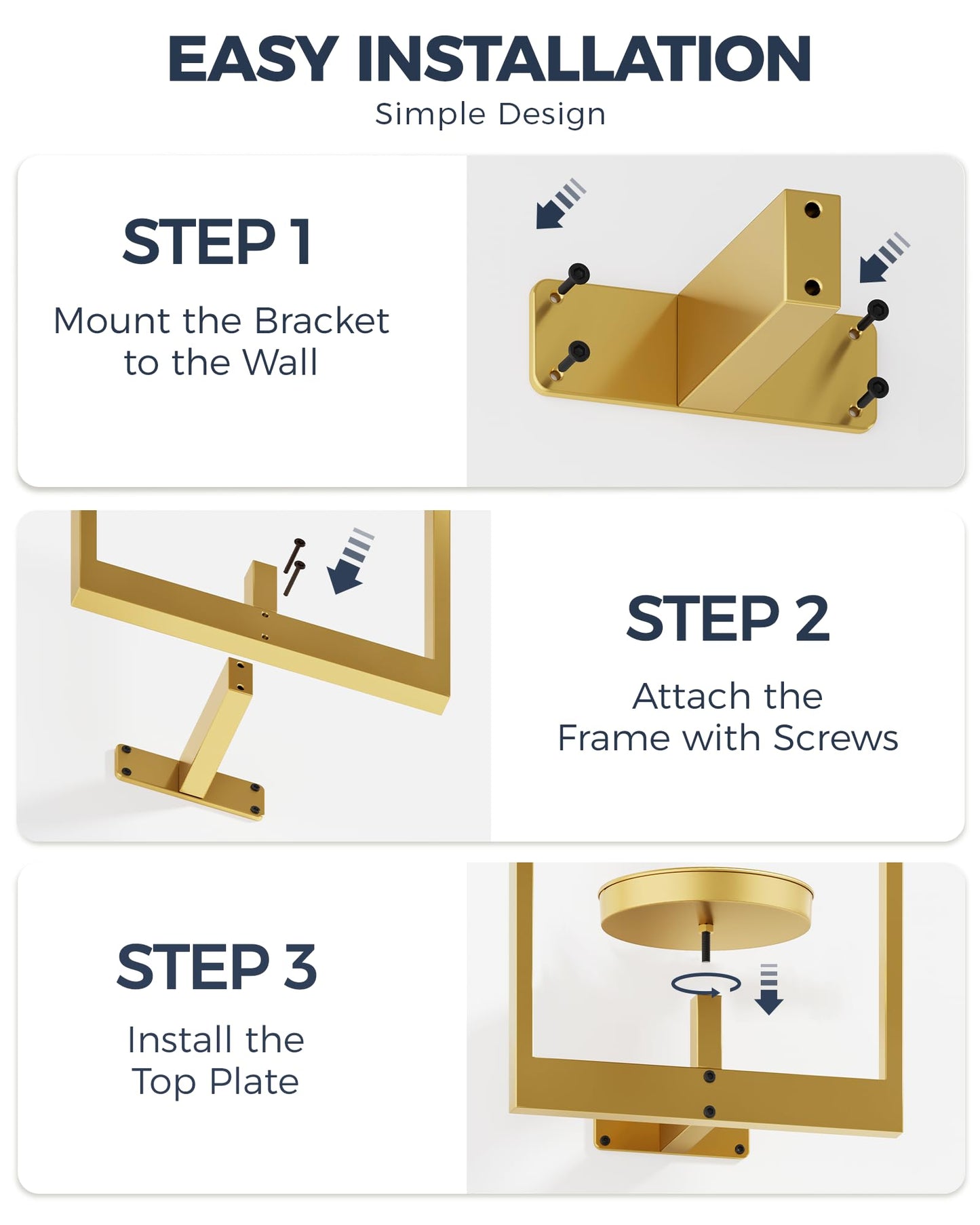 EASY INSTALLATION
Simple Design

STEP 1
Mount the Bracket to the Wall

STEP 2
Attach the Frame with Screws

STEP 3
Install the Top Plate