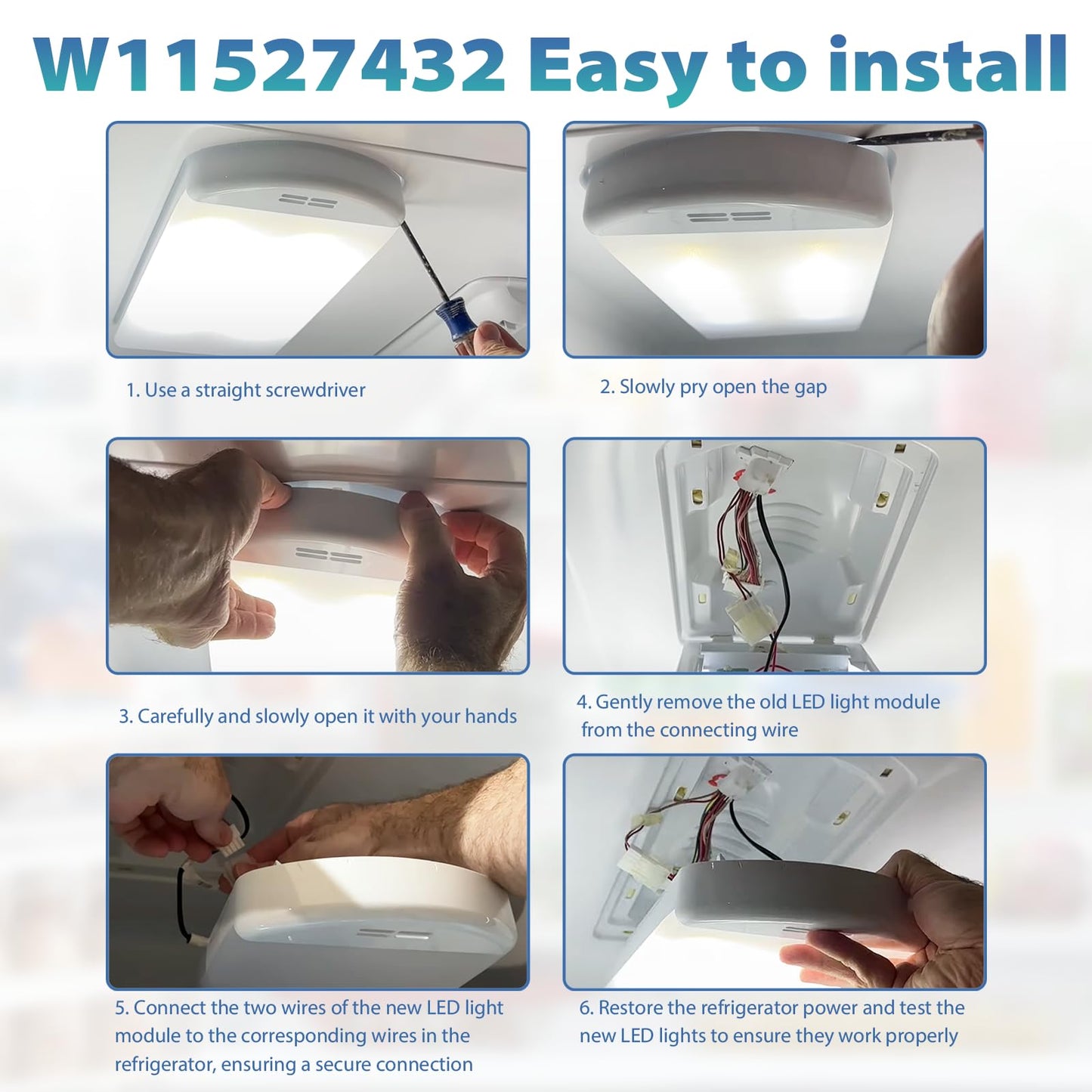 W11527432 Easy to install

1. Use a straight screwdriver

2. Slowly pry open the gap

3. Carefully and slowly open it with your hands

4. Gently remove the old LED light module from the connecting wire

5. Connect the two wires of the new LED light module to the corresponding wires in the refrigerator, ensuring a secure connection

6. Restore the refrigerator power and test the new LED lights to ensure they work properly