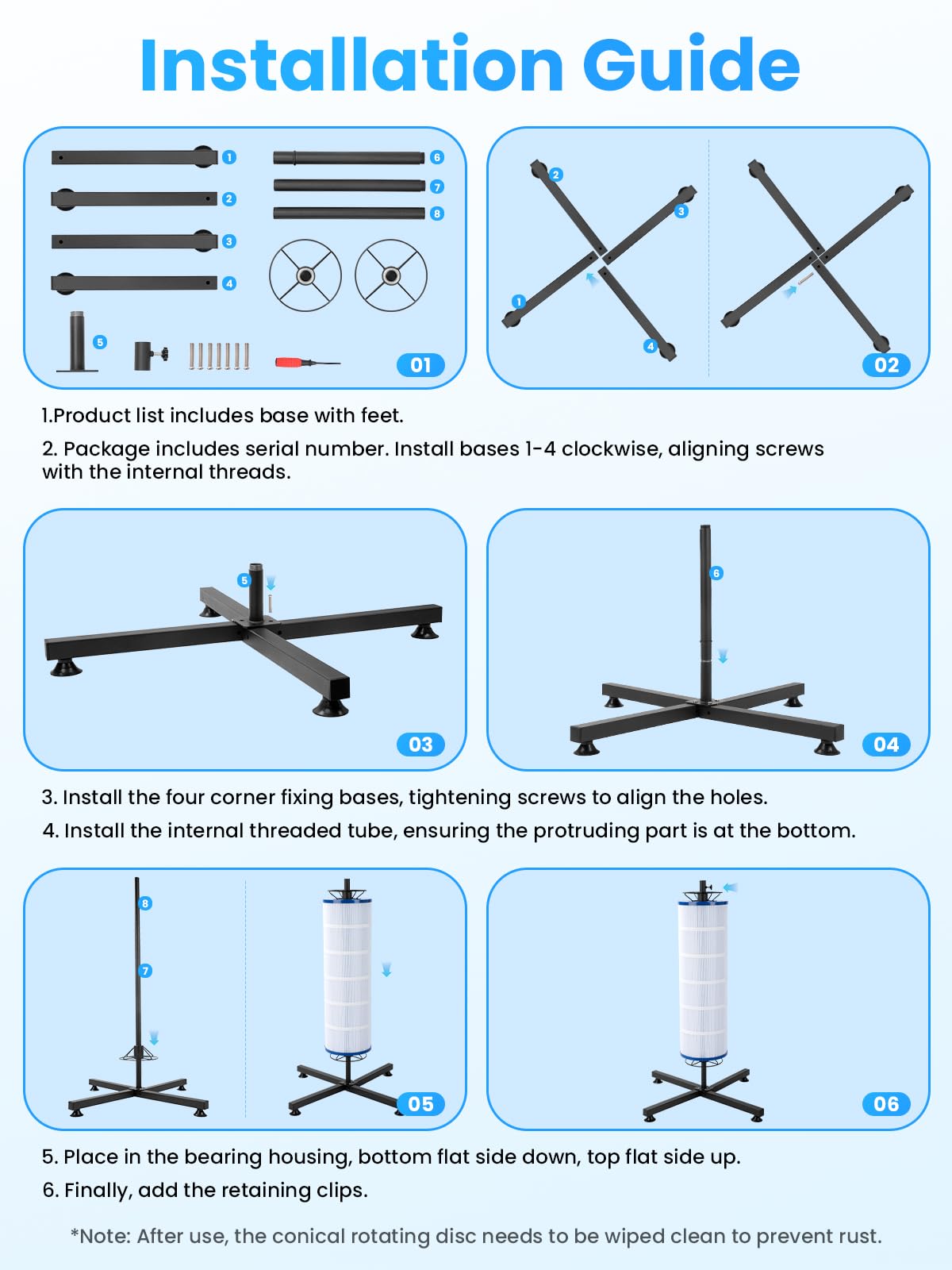 Installation Guide

1
2
3
4
5
6
7
8
01

2
3
1
4
02

1.Product list includes base with feet.

2. Package includes serial number. Install bases 1-4 clockwise, aligning screws with the internal threads.

5
03

6
04

3. Install the four corner fixing bases, tightening screws to align the holes.

4. Install the internal threaded tube, ensuring the protruding part is at the bottom.

8
7
05

06

5. Place in the bearing housing, bottom flat side down, top flat side up.

6. Finally, add the retaining clips.

*Note: After use, the conical rotating disc needs to be wiped clean to prevent rust.