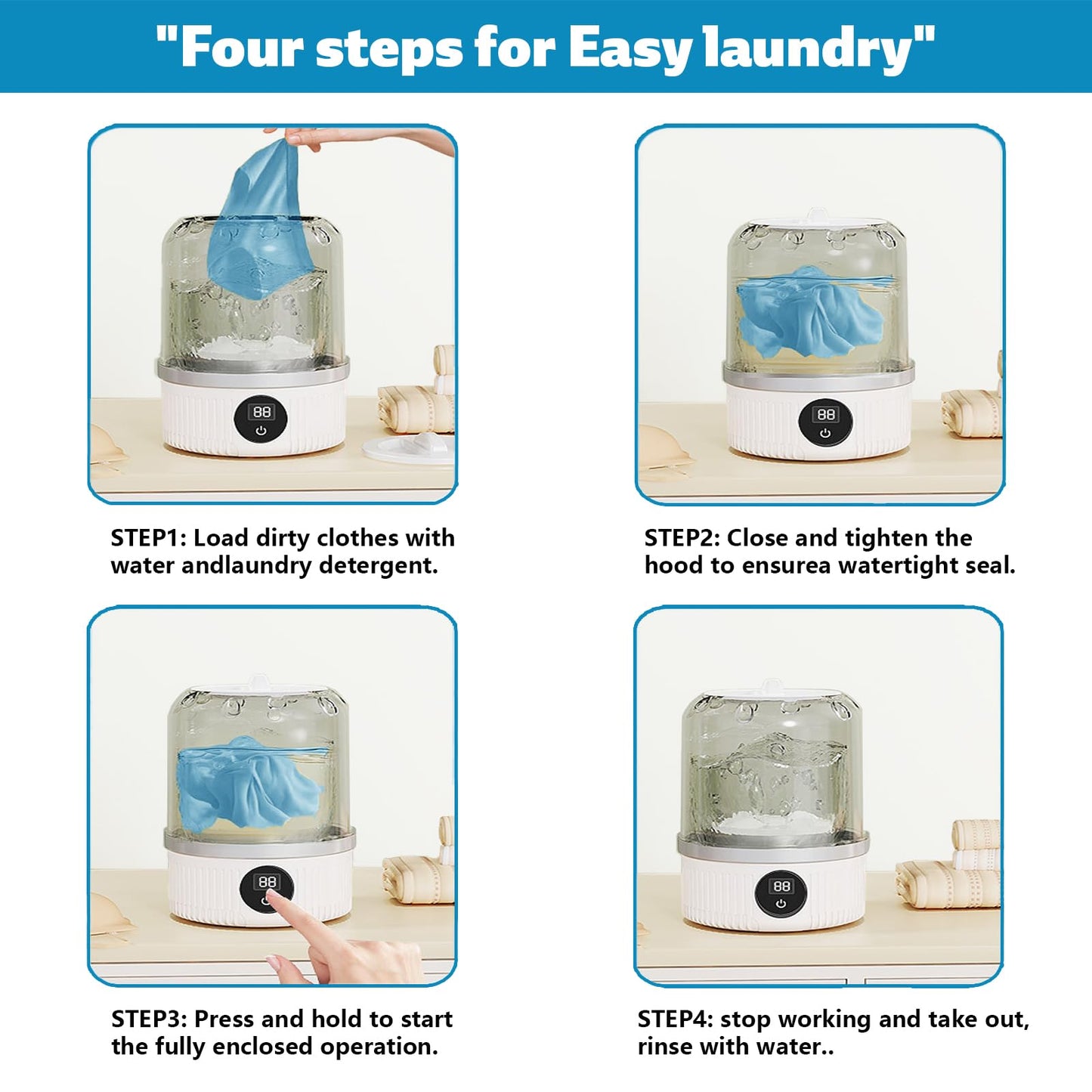 "Four steps for Easy laundry"

88

STEP1: Load dirty clothes with water andlaundry detergent.

88

STEP2: Close and tighten the hood to ensurea watertight seal.

88

STEP3: Press and hold to start the fully enclosed operation.

88

STEP4: stop working and take out, rinse with water..