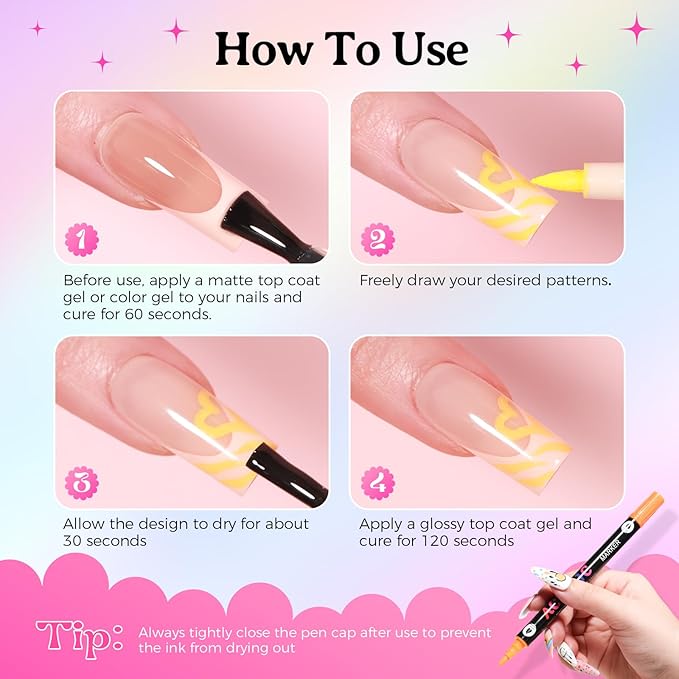 How To Use

1

Before use, apply a matte top coat gel or color gel to your nails and cure for 60 seconds.

2

Freely draw your desired patterns.

3

Allow the design to dry for about 30 seconds

4

Apply a glossy top coat gel and cure for 120 seconds

MARKER

Tip: Always tightly close the pen cap after use to prevent the ink from drying out