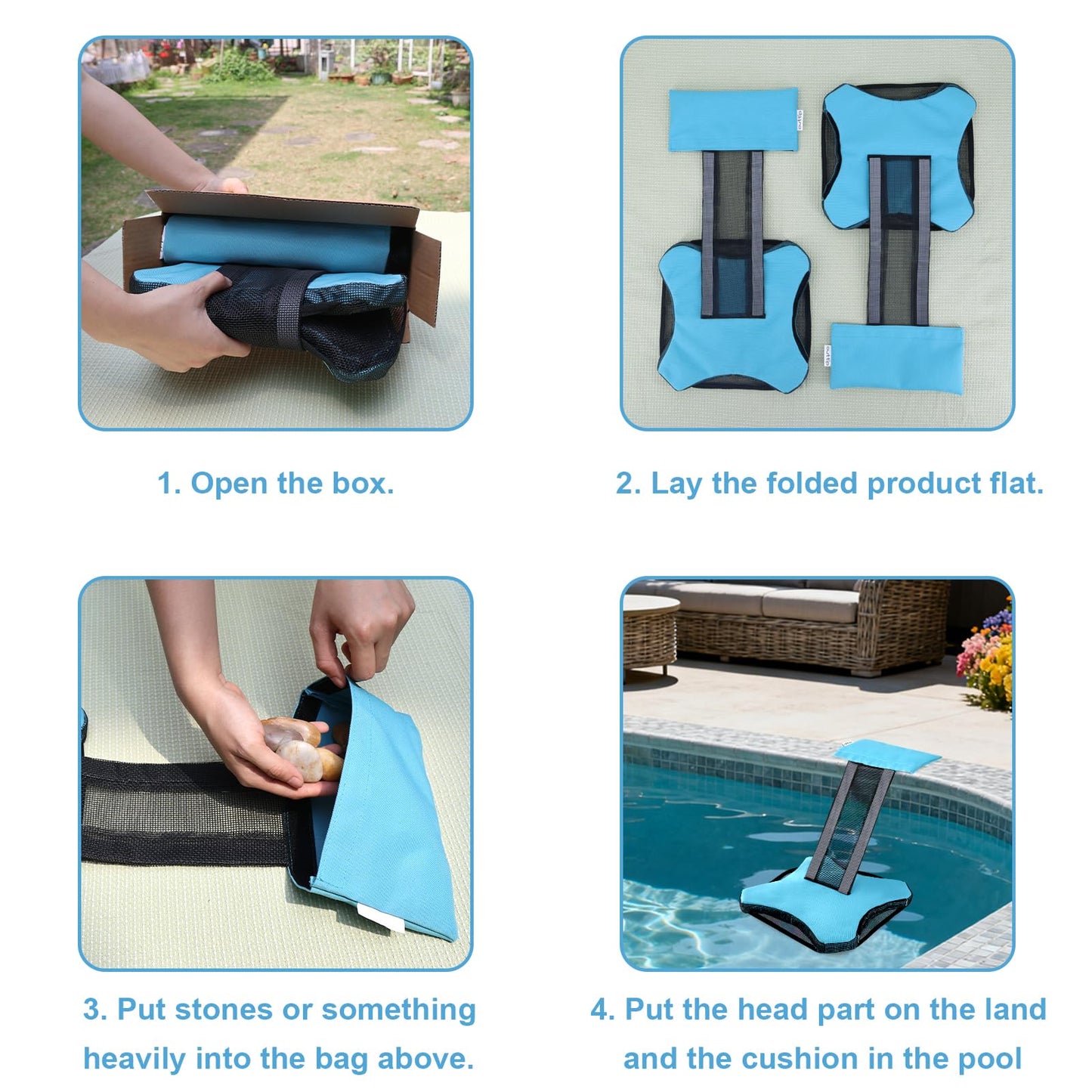 1. Open the box.

2. Lay the folded product flat.

3. Put stones or something heavily into the bag above.

4. Put the head part on the land and the cushion in the pool