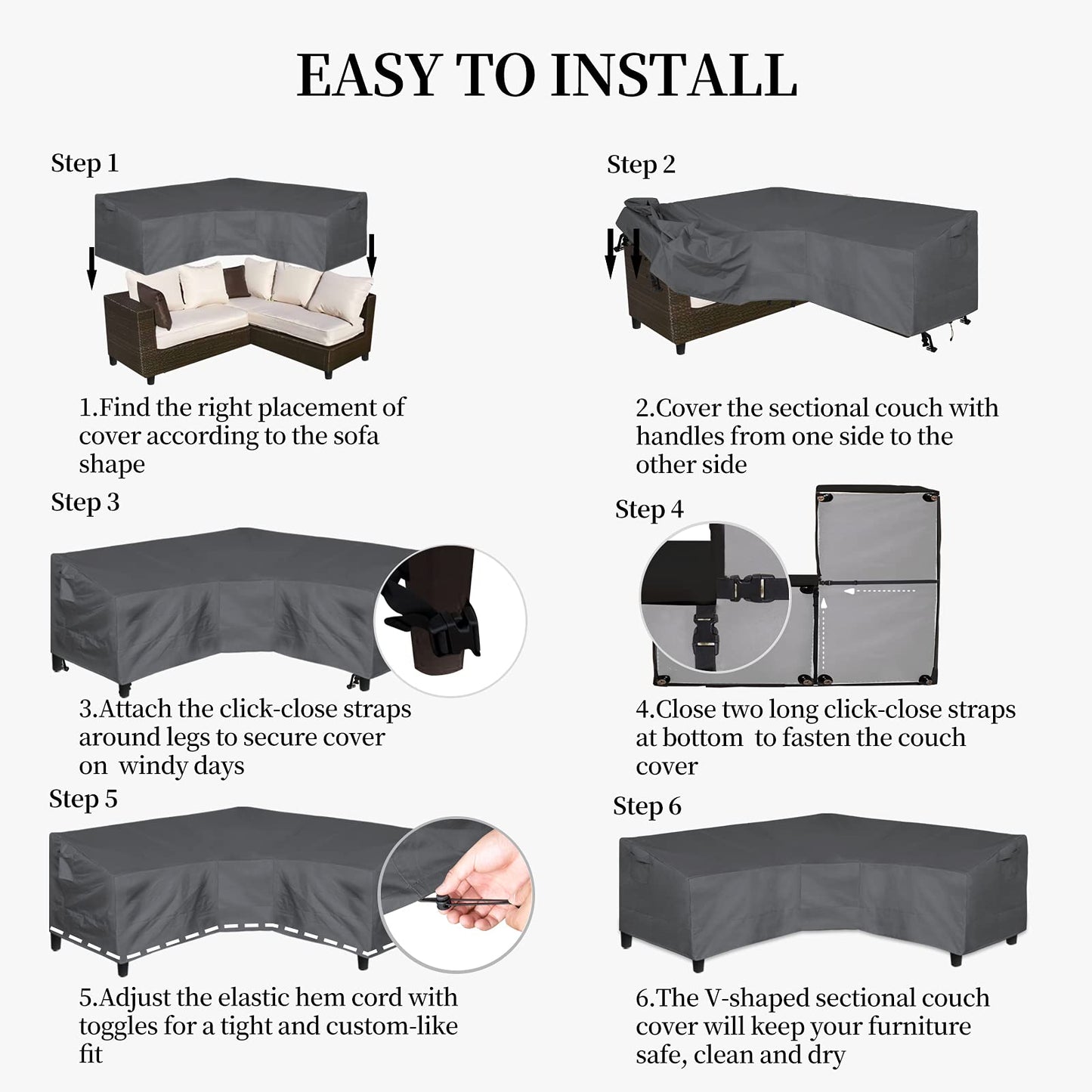 EASY TO INSTALL

Step 1

1.Find the right placement of cover according to the sofa shape

Step 2

2.Cover the sectional couch with handles from one side to the other side

Step 3

3.Attach the click-close straps around legs to secure cover on windy days

Step 4

4.Close two long click-close straps at bottom to fasten the couch cover

Step 5

5.Adjust the elastic hem cord with toggles for a tight and custom-like fit

Step 6

6.The V-shaped sectional couch cover will keep your furniture safe, clean and dry