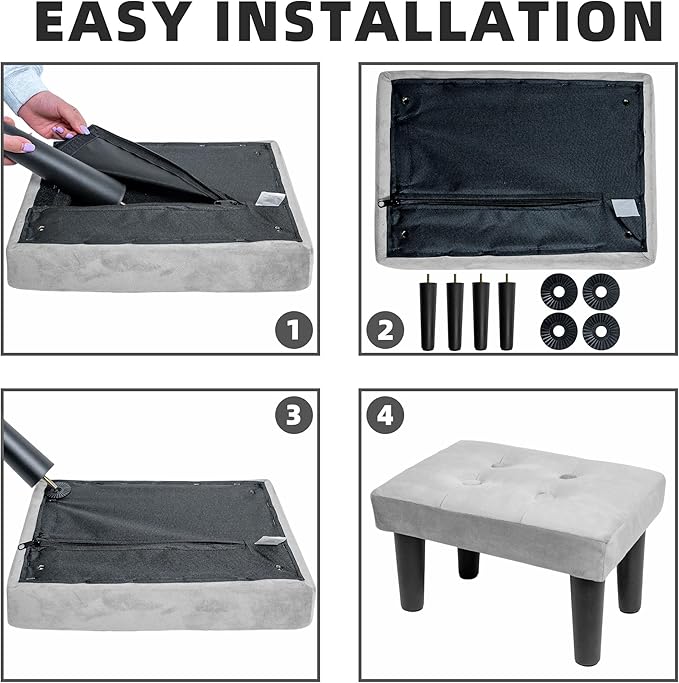 EASY INSTALLATION

1

2

3

4