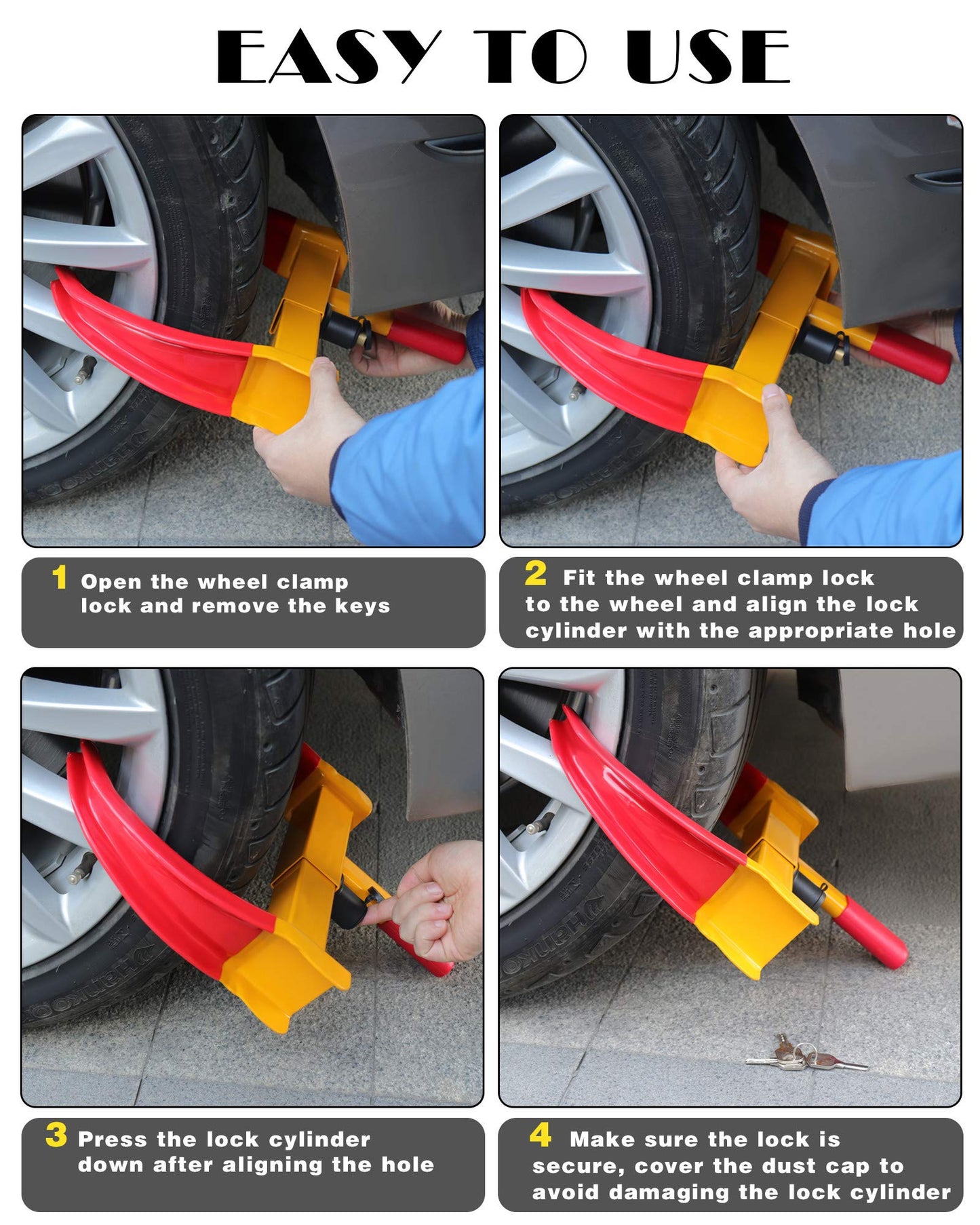 EASY TO USE

1 Open the wheel clamp lock and remove the keys

2 Fit the wheel clamp lock to the wheel and align the lock cylinder with the appropriate hole

3 Press the lock cylinder down after aligning the hole

4 Make sure the lock is secure, cover the dust cap to avoid damaging the lock cylinder