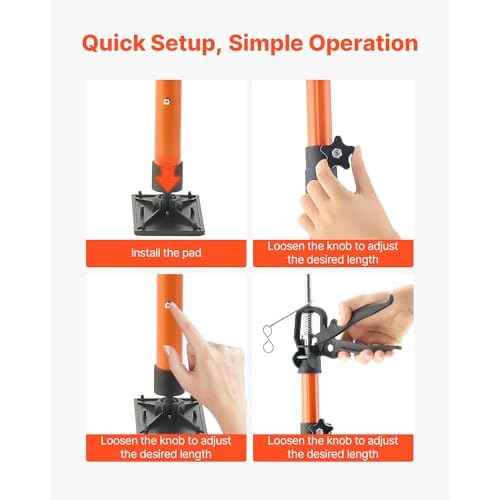 Quick Setup, Simple Operation

Install the pad

Loosen the knob to adjust the desired length

Loosen the knob to adjust the desired length

Loosen the knob to adjust the desired length