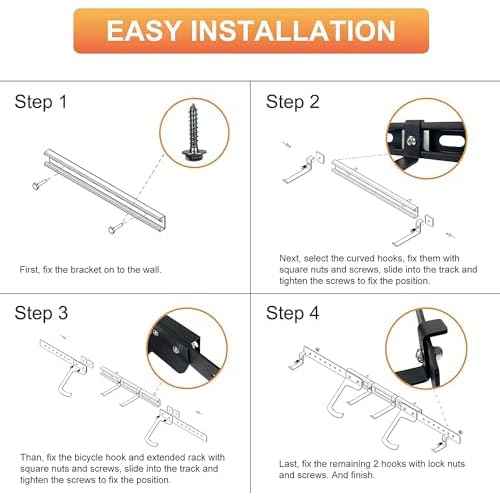 EASY INSTALLATION

Step 1

First, fix the bracket on to the wall.

Step 2

Next, select the curved hooks, fix them with square nuts and screws, slide into the track and tighten the screws to fix the position.

Step 3

Than, fix the bicycle hook and extended rack with square nuts and screws, slide into the track and tighten the screws to fix the position.

Step 4

Last, fix the remaining 2 hooks with lock nuts and screws. And finish.