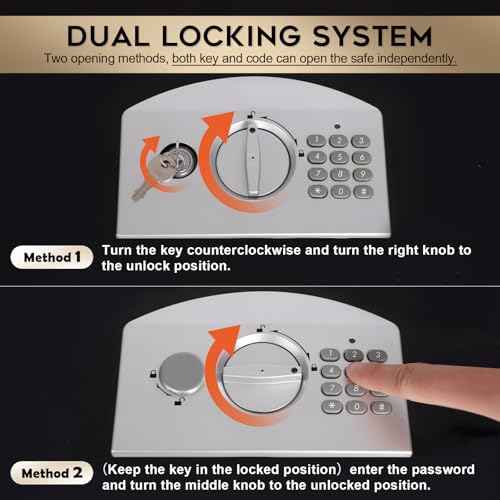 DUAL LOCKING SYSTEM

Two opening methods, both key and code can open the safe independently.

1 2 3
4 5 6
7 8 9
* 0 #

Method 1

Turn the key counterclockwise and turn the right knob to the unlock position.

1 2 3
4
7 8
* 0 #

Method 2

（Keep the key in the locked position） enter the password and turn the middle knob to the unlocked position.