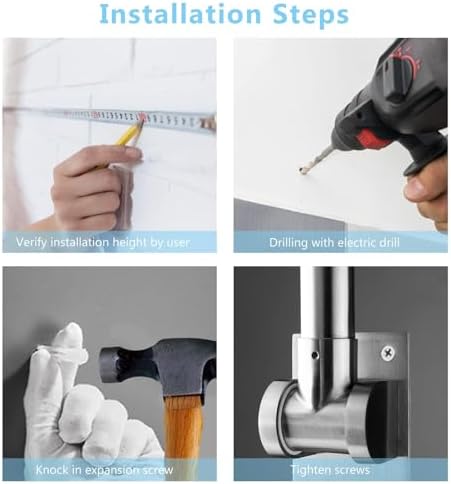 Installation Steps

Verify installation height by user

Drilling with electric drill

Knock in expansion screw

Tighten screws