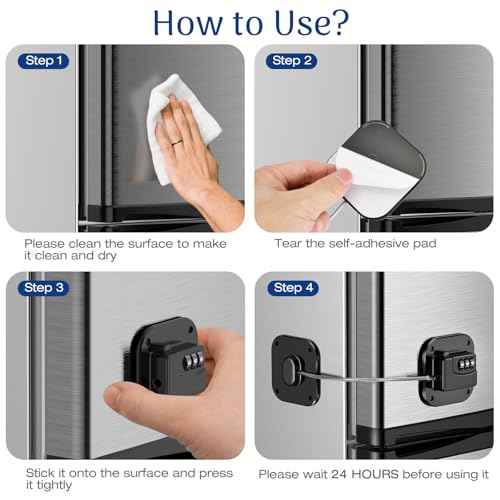 How to Use?

Step 1

Please clean the surface to make it clean and dry

Step 2

Tear the self-adhesive pad

Step 3

Stick it onto the surface and press it tightly

Step 4

Please wait 24 HOURS before using it