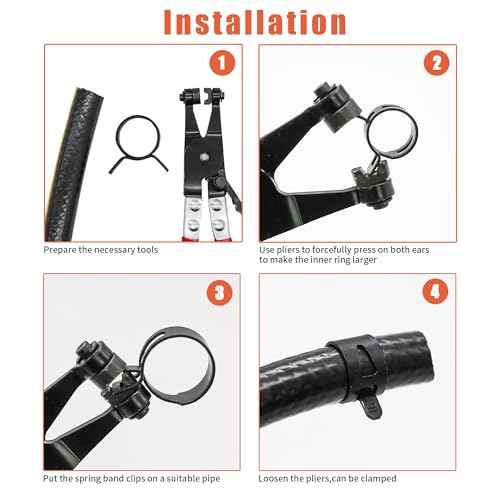 Installation

1

Prepare the necessary tools

2

Use pliers to forcefully press on both ears to make the inner ring larger

3

Put the spring band clips on a suitable pipe

4

Loosen the pliers,can be clamped