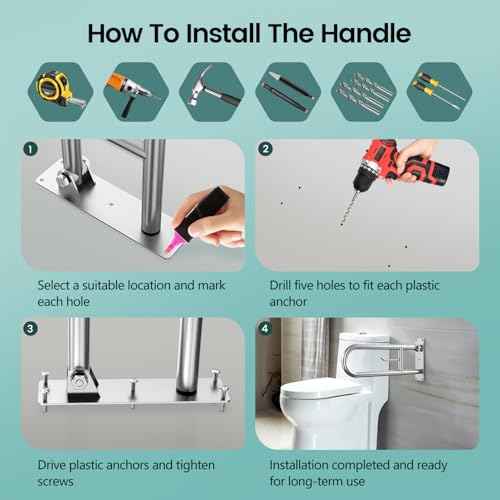 How To Install The Handle

1

Select a suitable location and mark each hole

2

Drill five holes to fit each plastic anchor

3

Drive plastic anchors and tighten screws

4

Installation completed and ready for long-term use