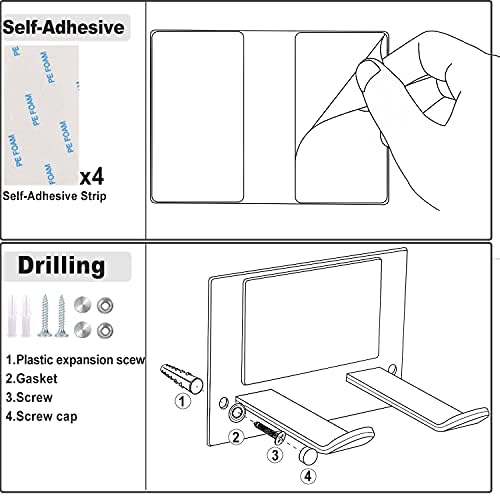 Self-Adhesive

PE FOAM PE FOAM PE FOAM PE FOAM PE FOAM PE FOAM

x4

Self-Adhesive Strip

Drilling

1.Plastic expansion scew
2.Gasket
3.Screw
4.Screw cap

1
2
3
4