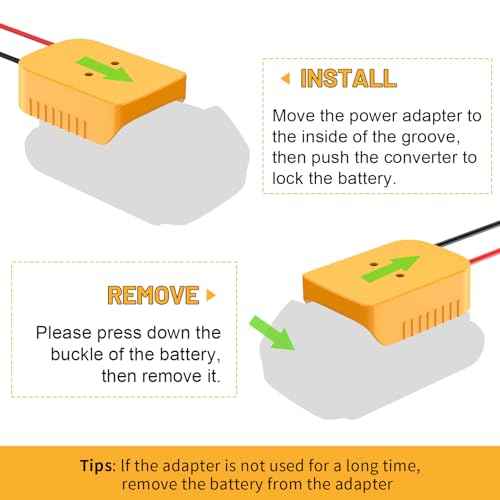 INSTALL

Move the power adapter to the inside of the groove, then push the converter to lock the battery.

REMOVE

Please press down the buckle of the battery, then remove it.

Tips: If the adapter is not used for a long time, remove the battery from the adapter