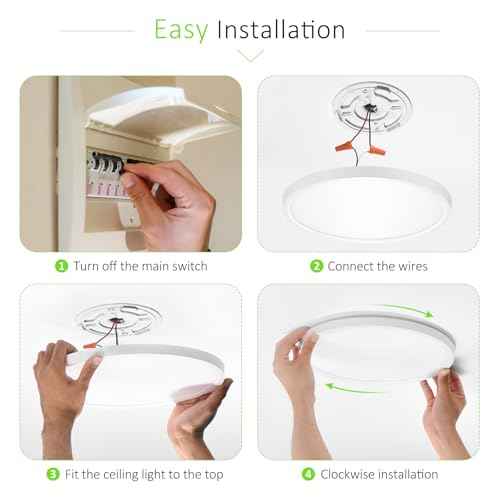 Easy Installation

1 Turn off the main switch

2 Connect the wires

3 Fit the ceiling light to the top

4 Clockwise installation