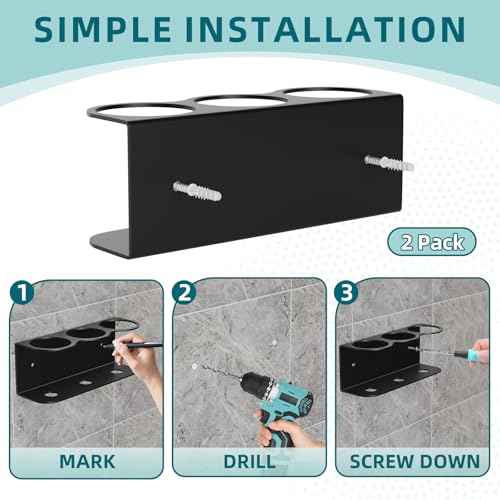 SIMPLE INSTALLATION

2 Pack

1
MARK

2
DRILL

3
SCREW DOWN