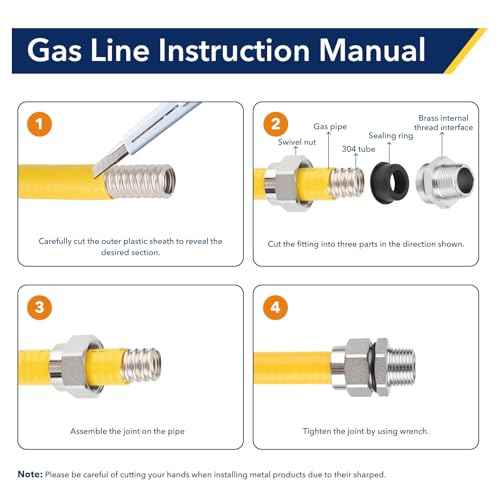 Gas Line Instruction Manual

1

Carefully cut the outer plastic sheath to reveal the desired section.

2

Swivel nut

Gas pipe

304 tube

Sealing ring

Brass internal thread interface

Cut the fitting into three parts in the direction shown.

3

Assemble the joint on the pipe

4

Tighten the joint by using wrench.

Note: Please be careful of cutting your hands when installing metal products due to their sharped.